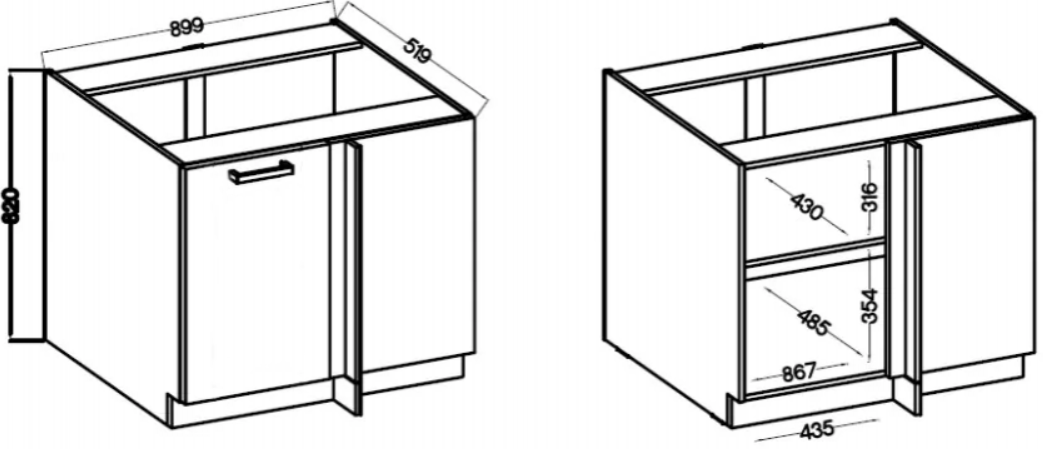 899
519
820
430
316
485
354
867
435